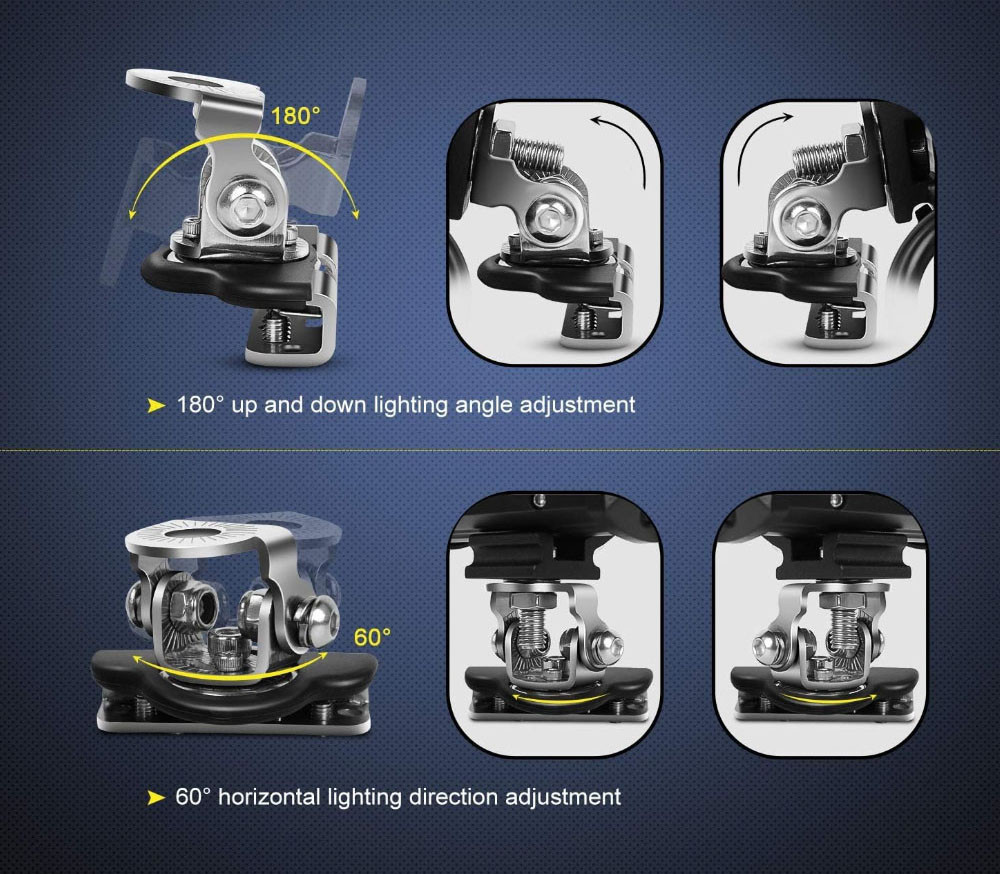 180°

➤ 180° up and down lighting angle adjustment

60°

➤ 60° horizontal lighting direction adjustment