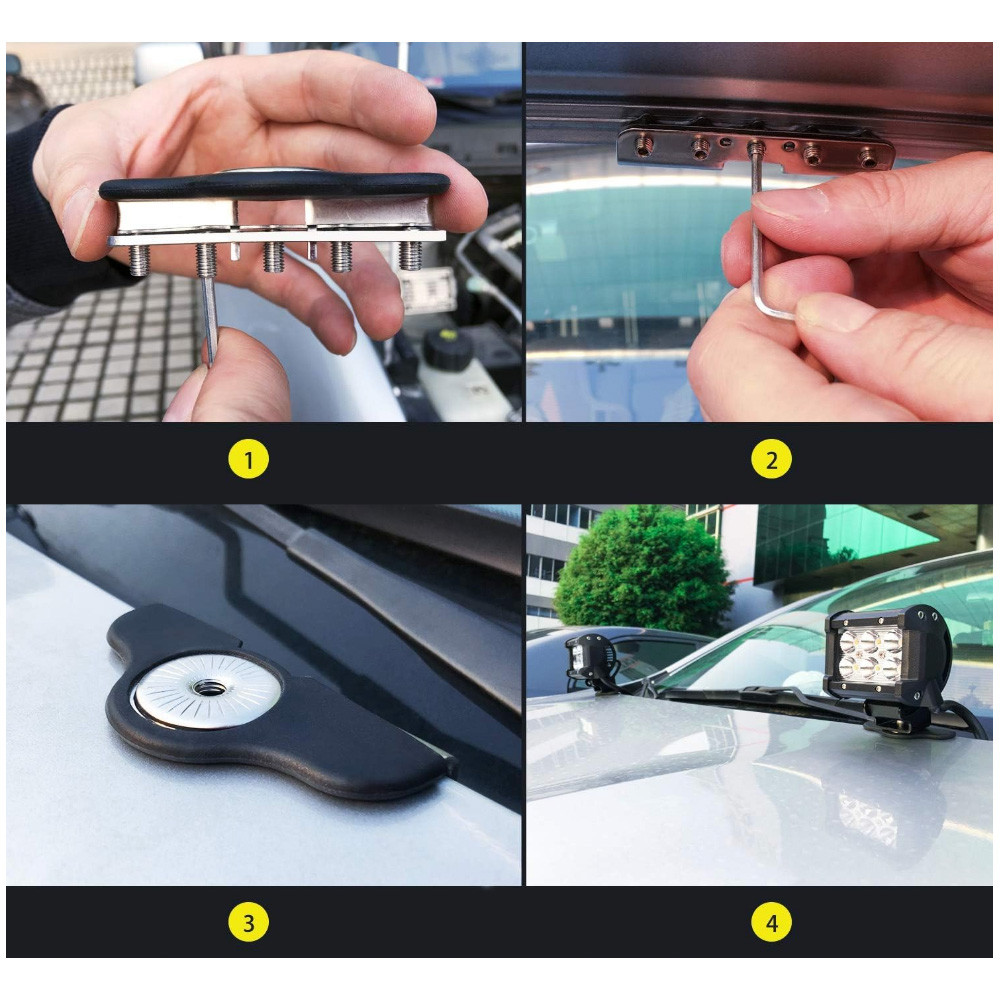 1

2

3

4